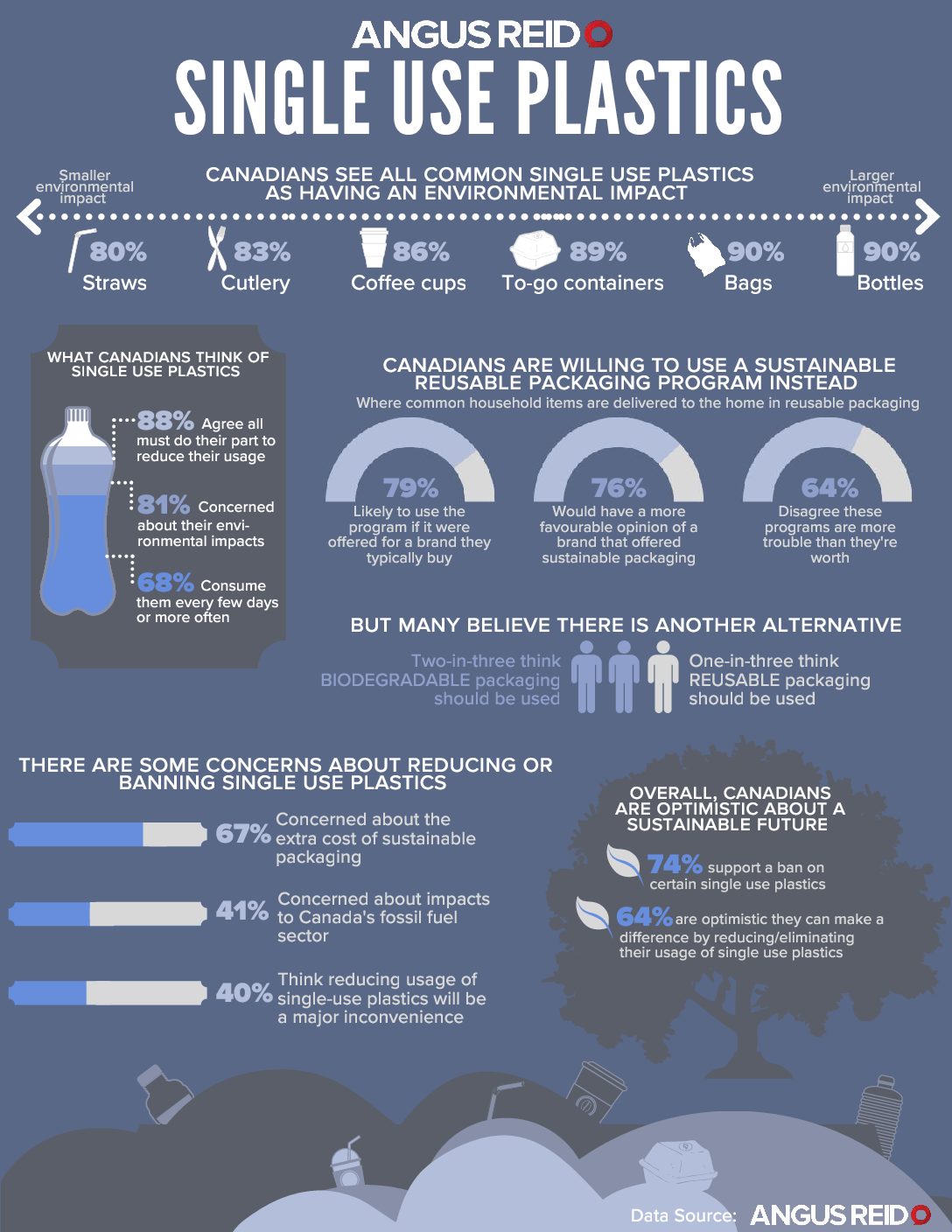 ANGUS REID

SINGLE USE PLASTICS

Smaller environmental impact

CANADIANS SEE ALL COMMON SINGLE USE PLASTICS AS HAVING AN ENVIRONMENTAL IMPACT

Larger environmental impact

80% Straws

83% Cutlery

86% Coffee cups

89% To-go containers

90% Bags

90% Bottles

WHAT CANADIANS THINK OF SINGLE USE PLASTICS

88% Agree all must do their part to reduce their usage

81% Concerned about their environmental impacts

68% Consume them every few days or more often

CANADIANS ARE WILLING TO USE A SUSTAINABLE REUSABLE PACKAGING PROGRAM INSTEAD

Where common household items are delivered to the home in reusable packaging

79% Likely to use the program if it were offered for a brand they typically buy

76% Would have a more favourable opinion of a brand that offered sustainable packaging

64% Disagree these programs are more trouble than they're worth

BUT MANY BELIEVE THERE IS ANOTHER ALTERNATIVE

Two-in-three think BIODEGRADABLE packaging should be used

One-in-three think REUSABLE packaging should be used

THERE ARE SOME CONCERNS ABOUT REDUCING OR BANNING SINGLE USE PLASTICS

67% Concerned about the extra cost of sustainable packaging

41% Concerned about impacts to Canada's fossil fuel sector

40% Think reducing usage of single-use plastics will be a major inconvenience

OVERALL, CANADIANS ARE OPTIMISTIC ABOUT A SUSTAINABLE FUTURE

74% support a ban on certain single use plastics

64% are optimistic they can make a difference by reducing/eliminating their usage of single use plastics

Data Source: ANGUS REID