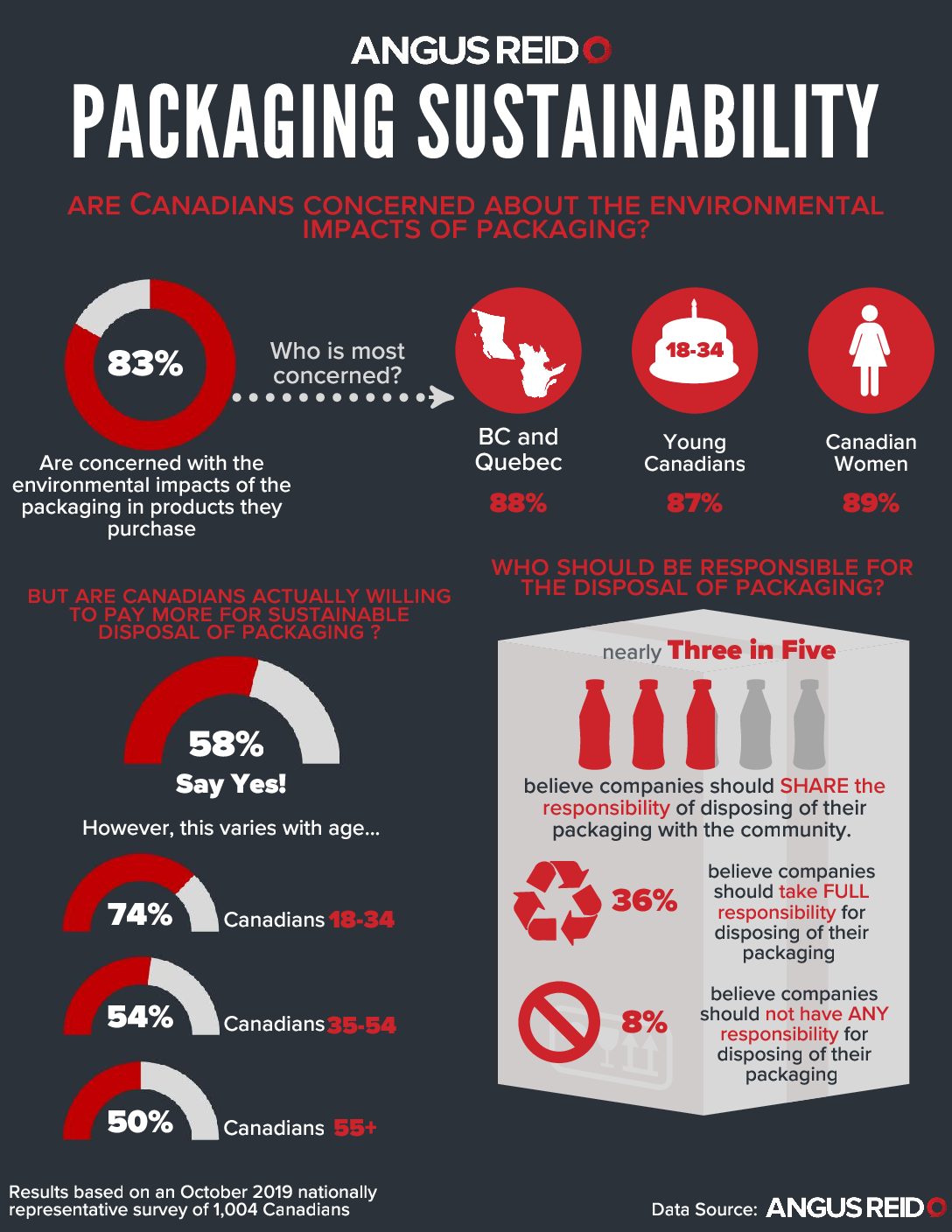 ANGUS REID

PACKAGING SUSTAINABILITY

ARE CANADIANS CONCERNED ABOUT THE ENVIRONMENTAL IMPACTS OF PACKAGING?

83%

Are concerned with the environmental impacts of the packaging in products they purchase

Who is most concerned?

BC and Quebec
88%

18-34
Young Canadians
87%

Canadian Women
89%

BUT ARE CANADIANS ACTUALLY WILLING TO PAY MORE FOR SUSTAINABLE DISPOSAL OF PACKAGING ?

58%
Say Yes!

However, this varies with age...

74% Canadians 18-34

54% Canadians 35-54

50% Canadians 55+

WHO SHOULD BE RESPONSIBLE FOR THE DISPOSAL OF PACKAGING?

nearly Three in Five

believe companies should SHARE the responsibility of disposing of their packaging with the community.

36% believe companies should take FULL responsibility for disposing of their packaging

8% believe companies should not have ANY responsibility for disposing of their packaging

Results based on an October 2019 nationally representative survey of 1,004 Canadians

Data Source: ANGUS REID