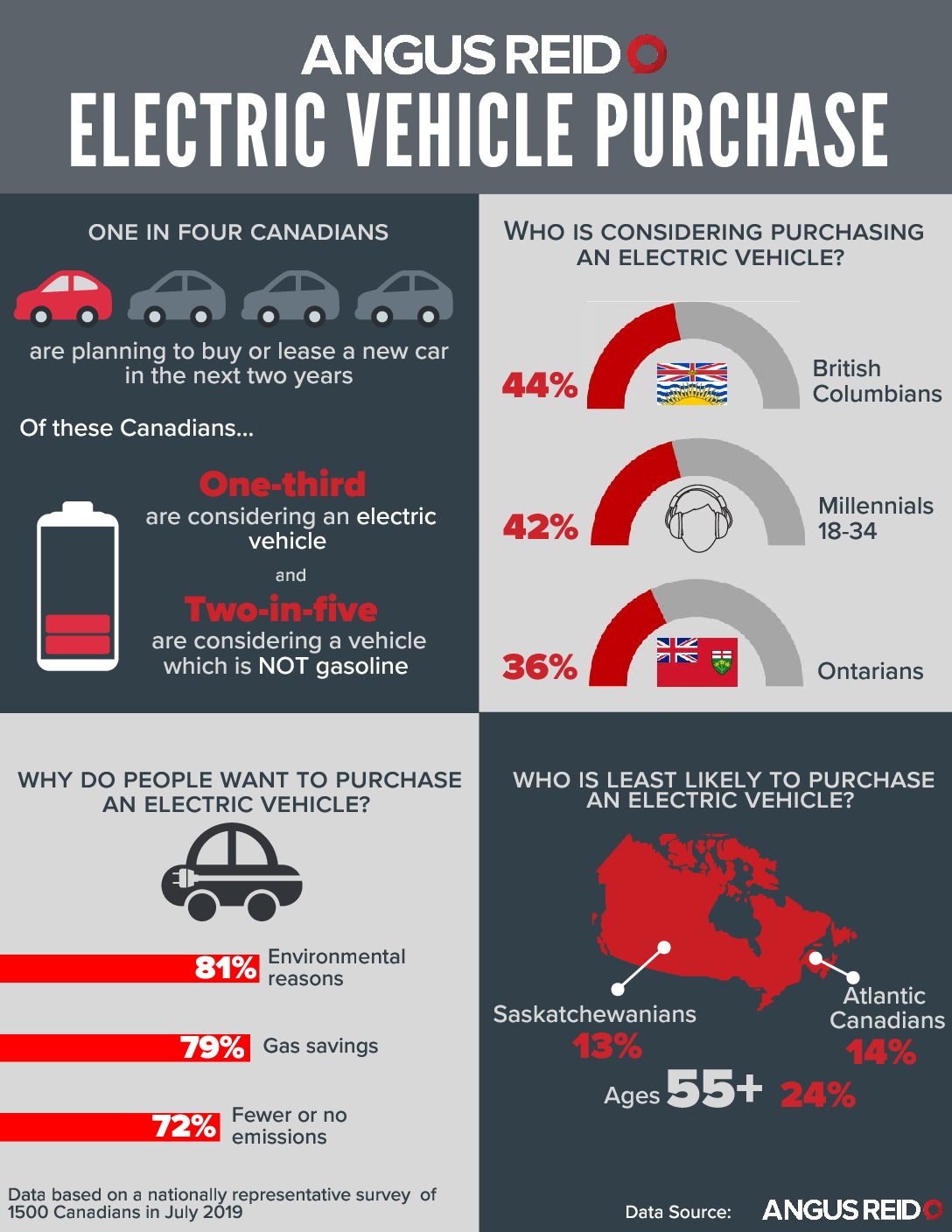 ANGUS REID

ELECTRIC VEHICLE PURCHASE

ONE IN FOUR CANADIANS

are planning to buy or lease a new car in the next two years

Of these Canadians...

One-third
are considering an electric vehicle

and

Two-in-five
are considering a vehicle which is NOT gasoline

WHO IS CONSIDERING PURCHASING AN ELECTRIC VEHICLE?

44% British Columbians

42% Millennials 18-34

36% Ontarians

WHY DO PEOPLE WANT TO PURCHASE AN ELECTRIC VEHICLE?

81% Environmental reasons

79% Gas savings

72% Fewer or no emissions

Data based on a nationally representative survey of 1500 Canadians in July 2019

WHO IS LEAST LIKELY TO PURCHASE AN ELECTRIC VEHICLE?

Saskatchewanians
13%

Atlantic Canadians
14%

Ages 55+ 24%

Data Source: ANGUS REID